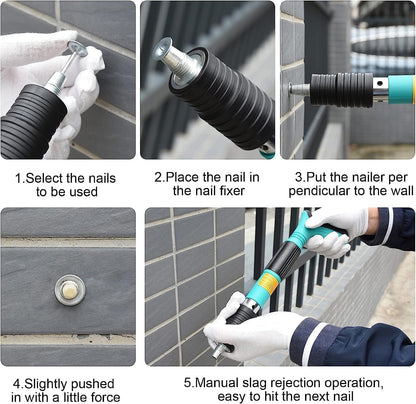 1.Select the nails to be used

2.Place the nail in the nail fixer

3.Put the nailer per pendicular to the wall

4.Slightly pushed in with a little force

5.Manual slag rejection operation, easy to hit the next nail