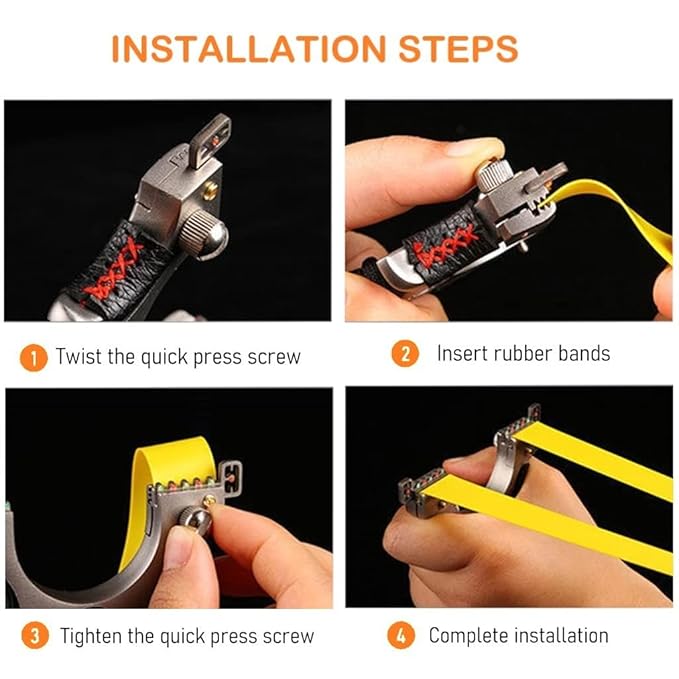 INSTALLATION STEPS

1 Twist the quick press screw

2 Insert rubber bands

3 Tighten the quick press screw

4 Complete installation